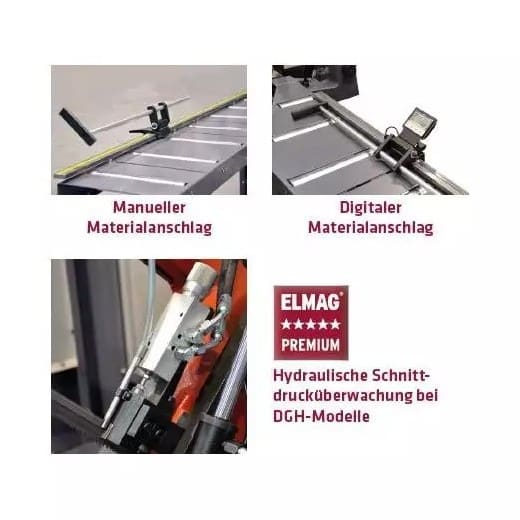 Manueller Materialanschlag

Digitaler Materialanschlag

ELMAG®
★★★★★
PREMIUM

Hydraulische Schnittdrucküberwachung bei DGH-Modelle