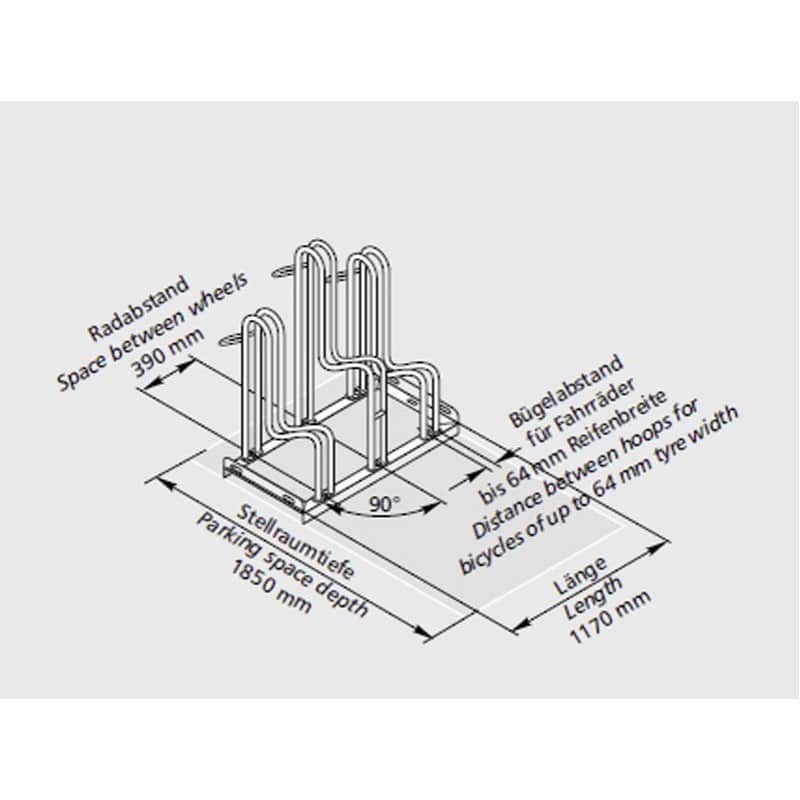 Radabstand
Space between wheels
390 mm

Bügelabstand
für Fahrräder
bis 64 mm Reifenbreite
Distance between hoops for
bicycles of up to 64 mm tyre width

90°

Stellraumtiefe
Parking space depth
1850 mm

Länge
Length
1170 mm