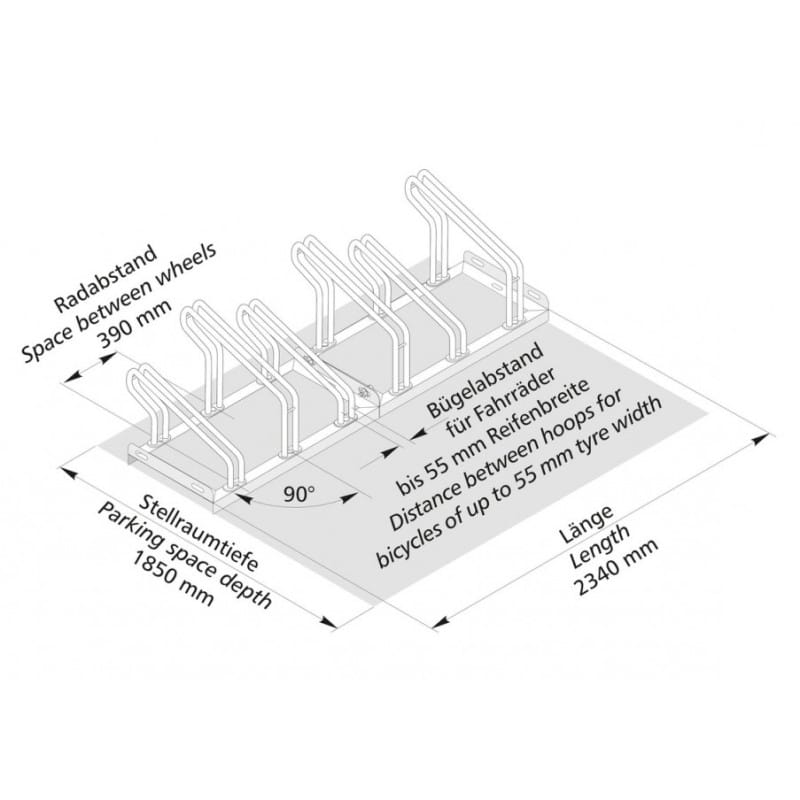 Radabstand
Space between wheels
390 mm

Bügelabstand
für Fahrräder
bis 55 mm Reifenbreite
Distance between hoops for
bicycles of up to 55 mm tyre width

90°

Stellraumtiefe
Parking space depth
1850 mm

Länge
Length
2340 mm